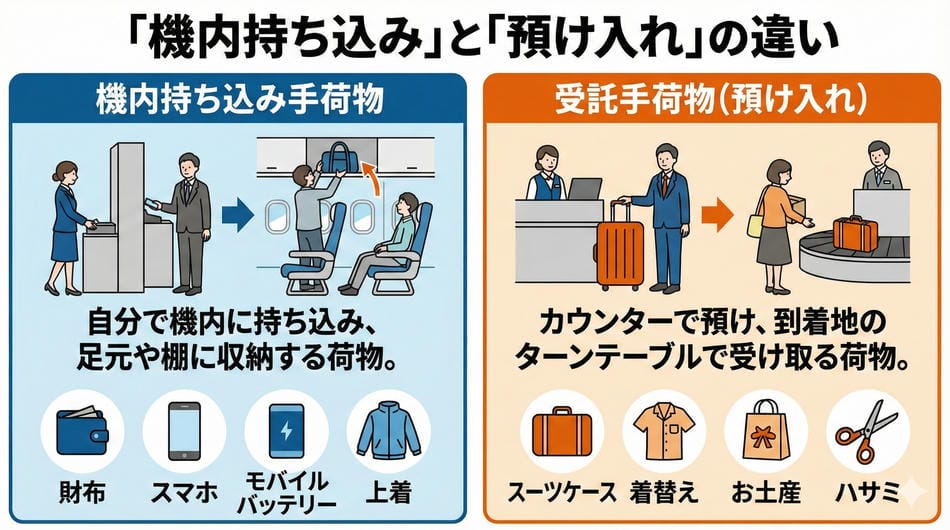 「機内持ち込み」と「預け入れ」の違い

機内持ち込み手荷物

自分で機内に持ち込み、足元や棚に収納する荷物。

財布

スマホ

モバイルバッテリー

上着

受託手荷物(預け入れ)

カウンターで預け、到着地のターンテーブルで受け取る荷物。

スーツケース

着替え

お土産

ハサミ